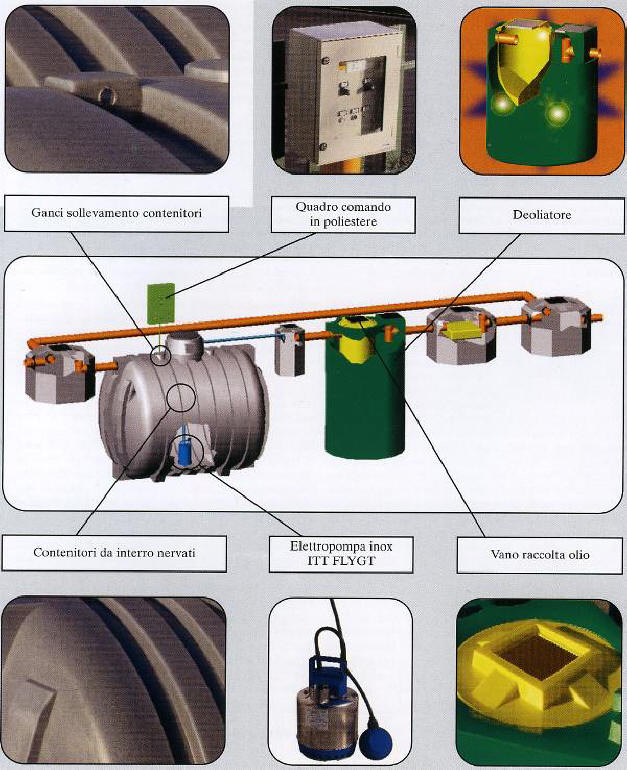 Ganci sollevamento contenitori

Quadro comando in poliestere

Deoliatore

Contenitori da interro nervati

Elettropompa inox ITT FLYGT

Vano raccolta olio